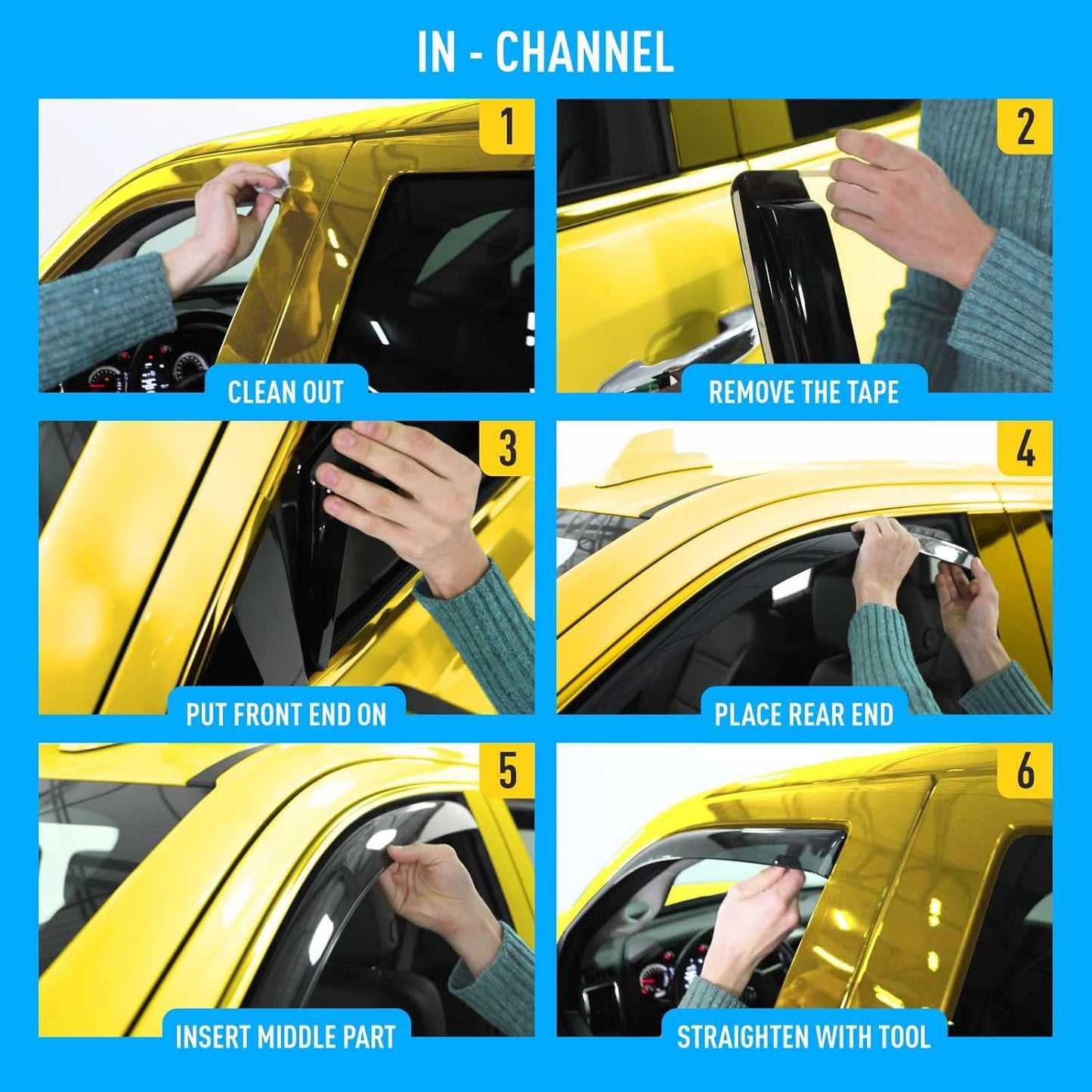 IN - CHANNEL

1
CLEAN OUT

2
REMOVE THE TAPE

3
PUT FRONT END ON

4
PLACE REAR END

5
INSERT MIDDLE PART

6
STRAIGHTEN WITH TOOL