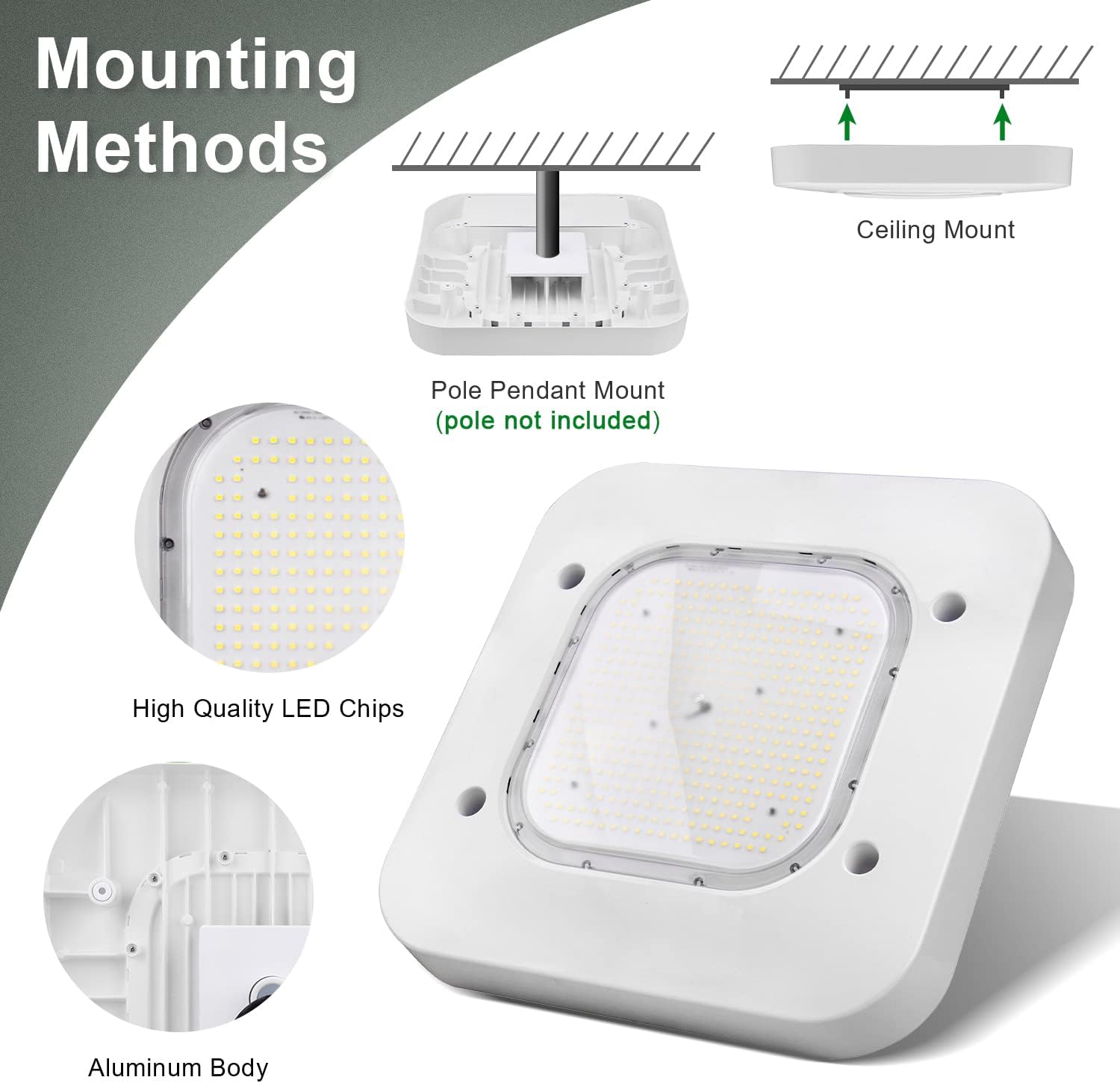 Mounting Methods

Ceiling Mount

Pole Pendant Mount
(pole not included)

High Quality LED Chips

Aluminum Body