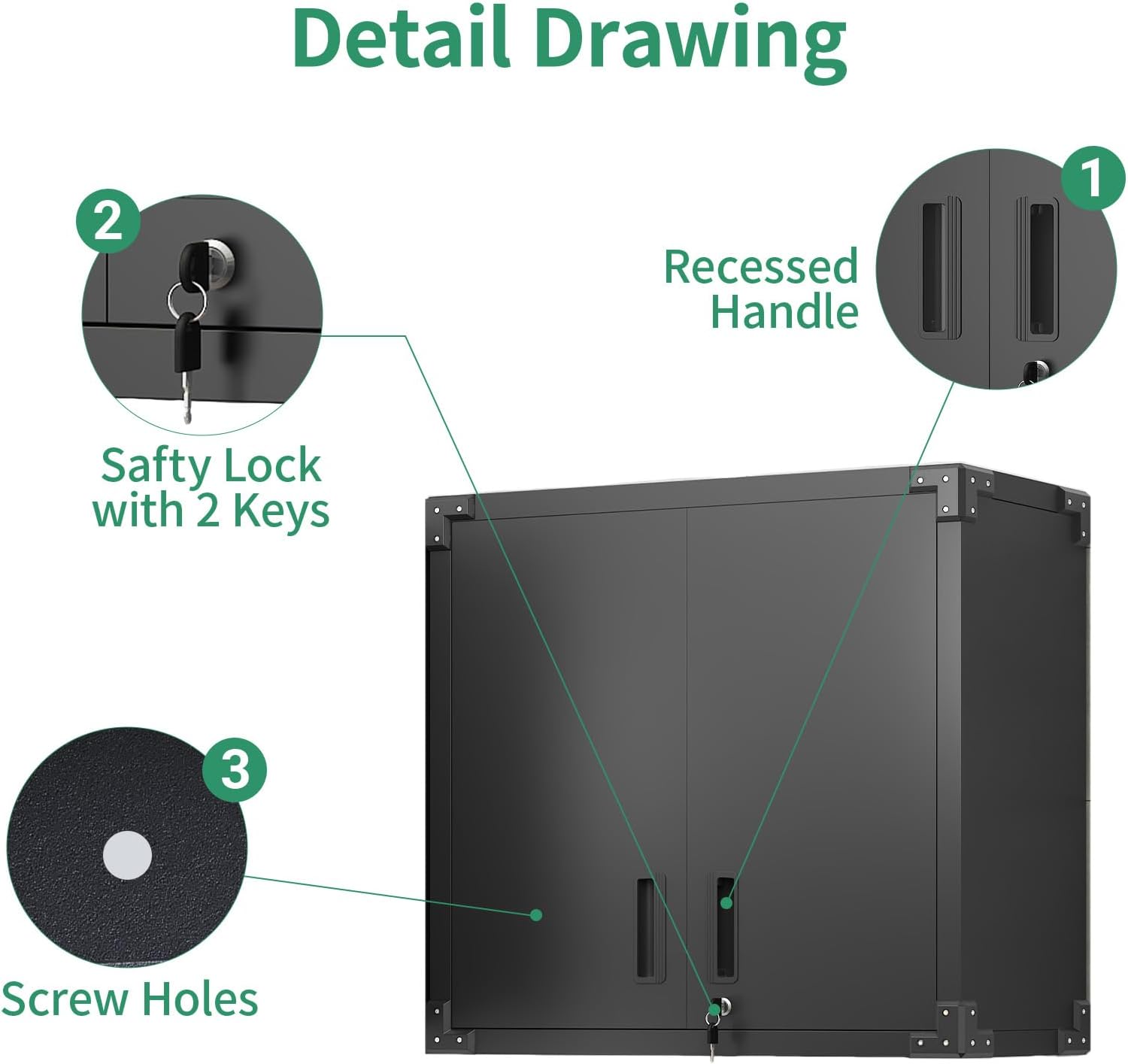 Detail Drawing

2

Safty Lock with 2 Keys

1

Recessed Handle

3

Screw Holes