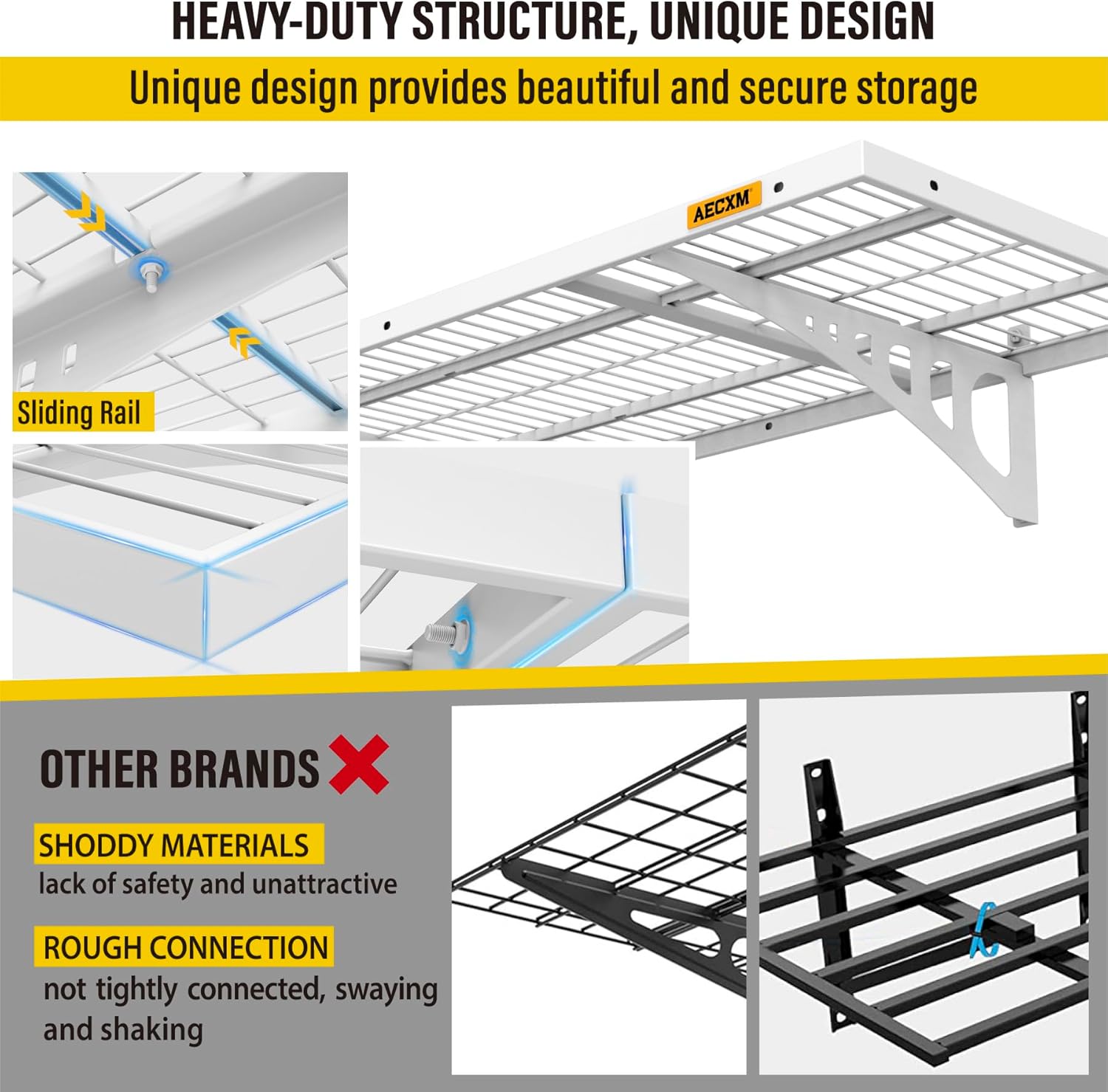 HEAVY-DUTY STRUCTURE, UNIQUE DESIGN

Unique design provides beautiful and secure storage

Sliding Rail

AECXM

OTHER BRANDS

SHODDY MATERIALS
lack of safety and unattractive

ROUGH CONNECTION
not tightly connected, swaying and shaking