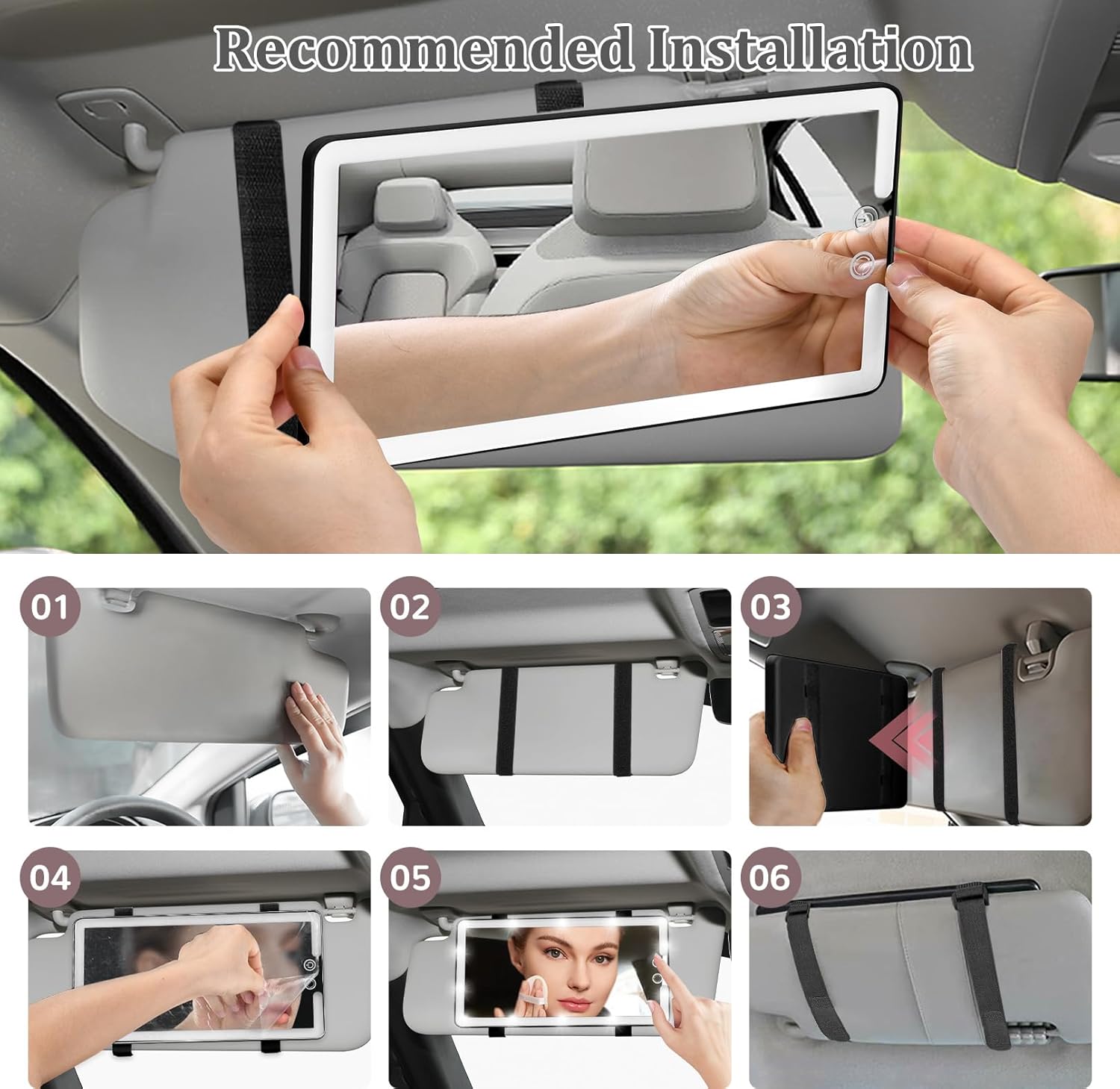 Recommended Installation

01

02

03

04

05

06