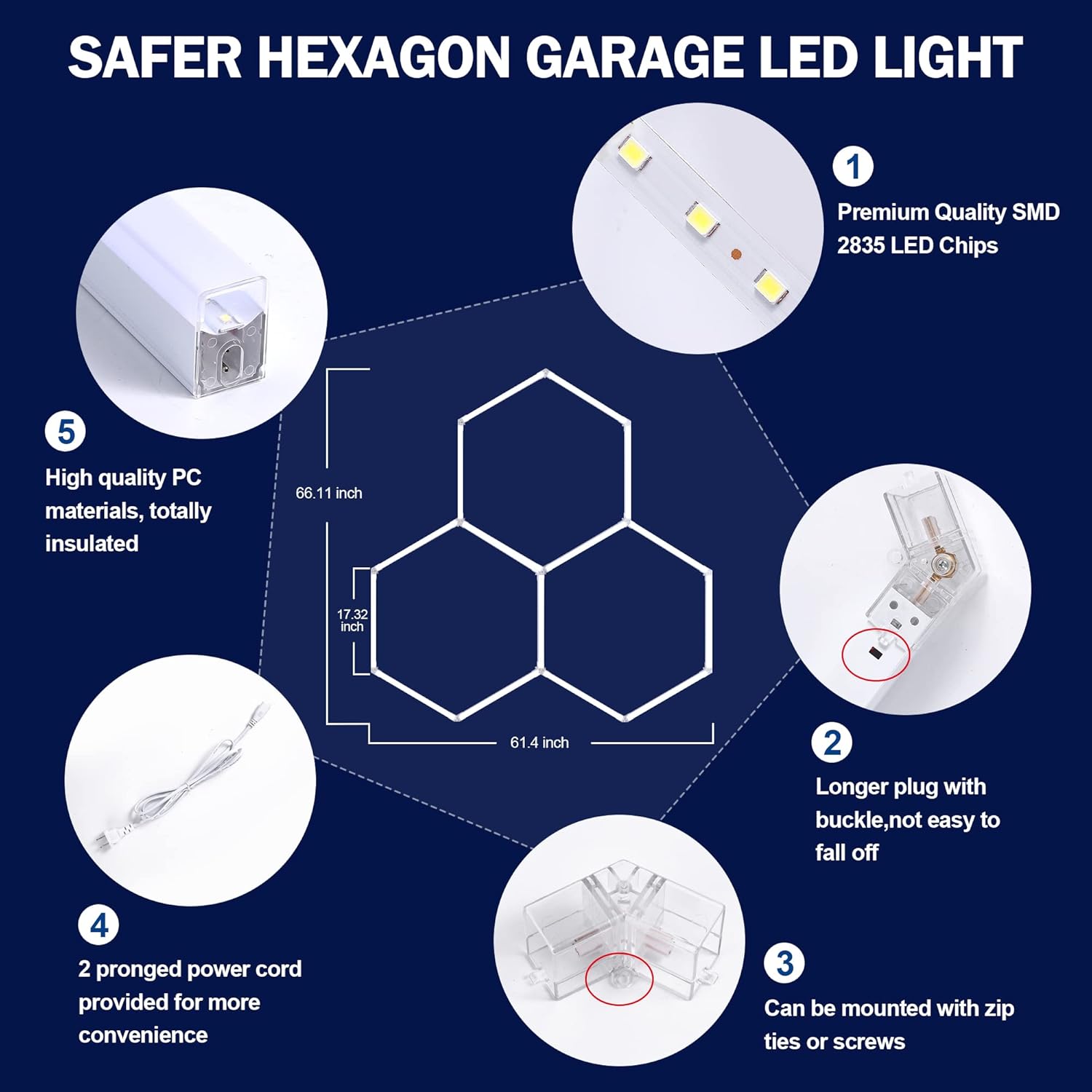 SAFER HEXAGON GARAGE LED LIGHT

1
Premium Quality SMD 2835 LED Chips

5
High quality PC materials, totally insulated

66.11 inch

17.32 inch

61.4 inch

2
Longer plug with buckle,not easy to fall off

4
2 pronged power cord provided for more convenience

3
Can be mounted with zip ties or screws