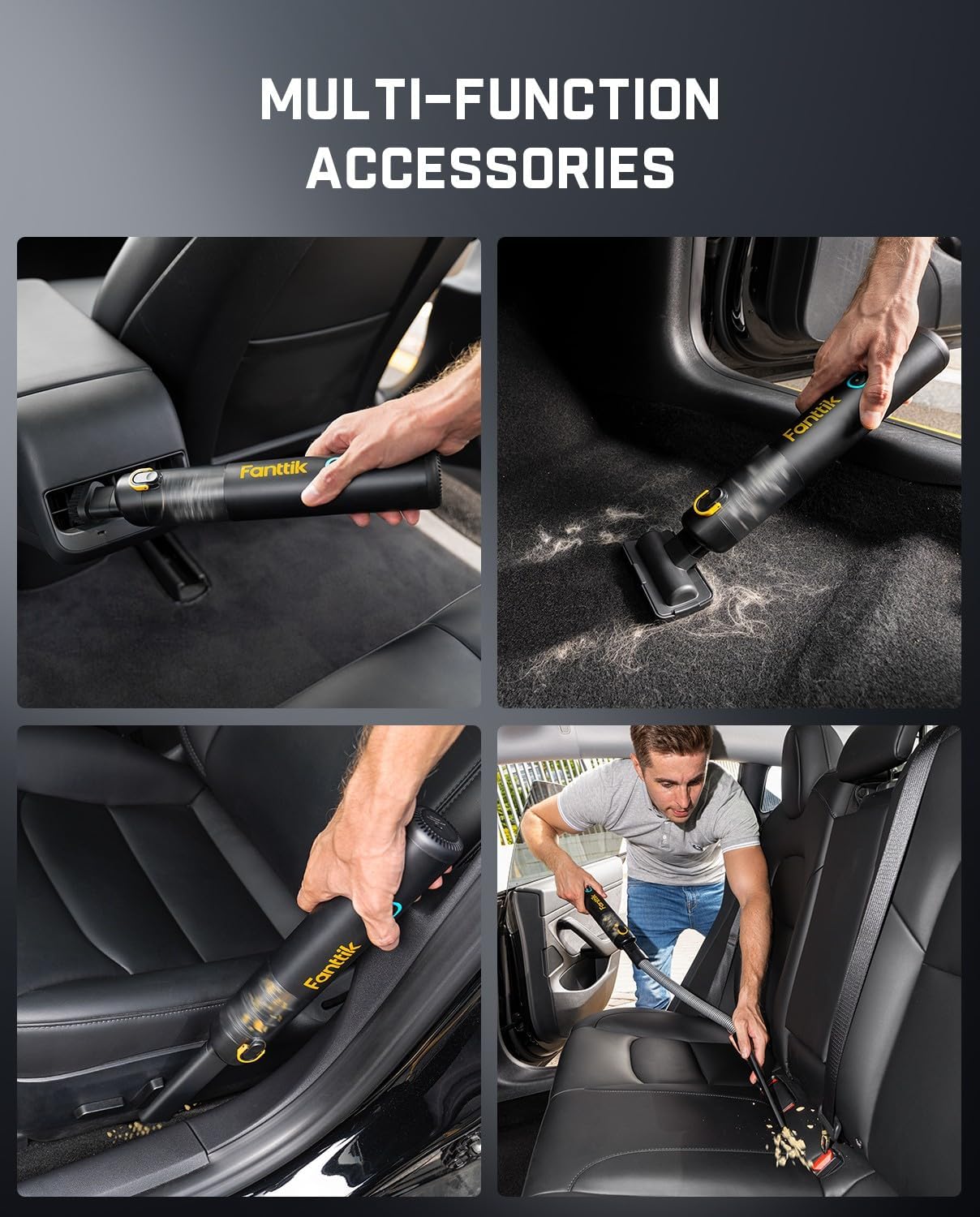 MULTI-FUNCTION ACCESSORIES

Fanttik

Fanttik

Fanttik

Fanttik