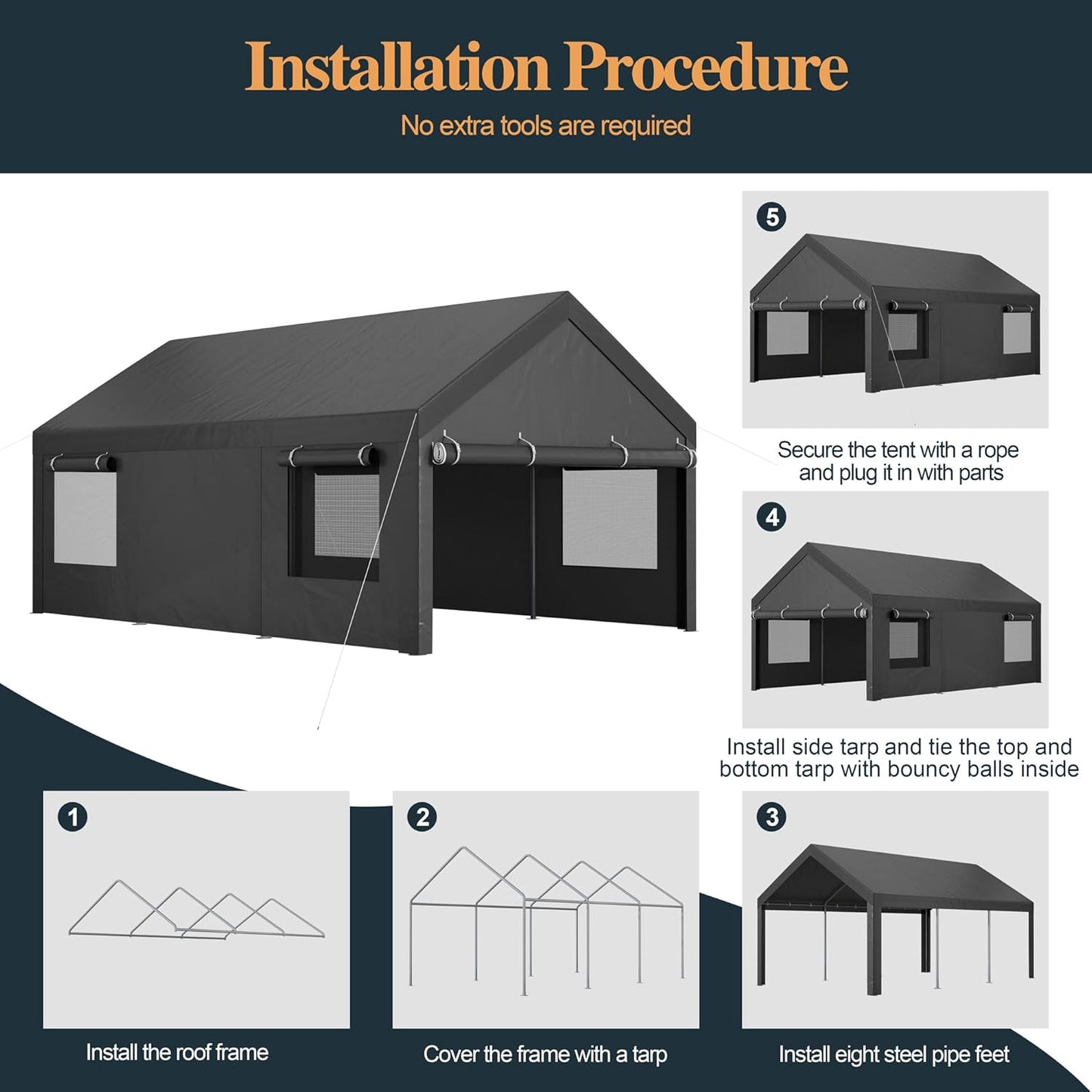 Installation Procedure

No extra tools are required

5

Secure the tent with a rope and plug it in with parts

4

Install side tarp and tie the top and bottom tarp with bouncy balls inside

1

Install the roof frame

2

Cover the frame with a tarp

3

Install eight steel pipe feet