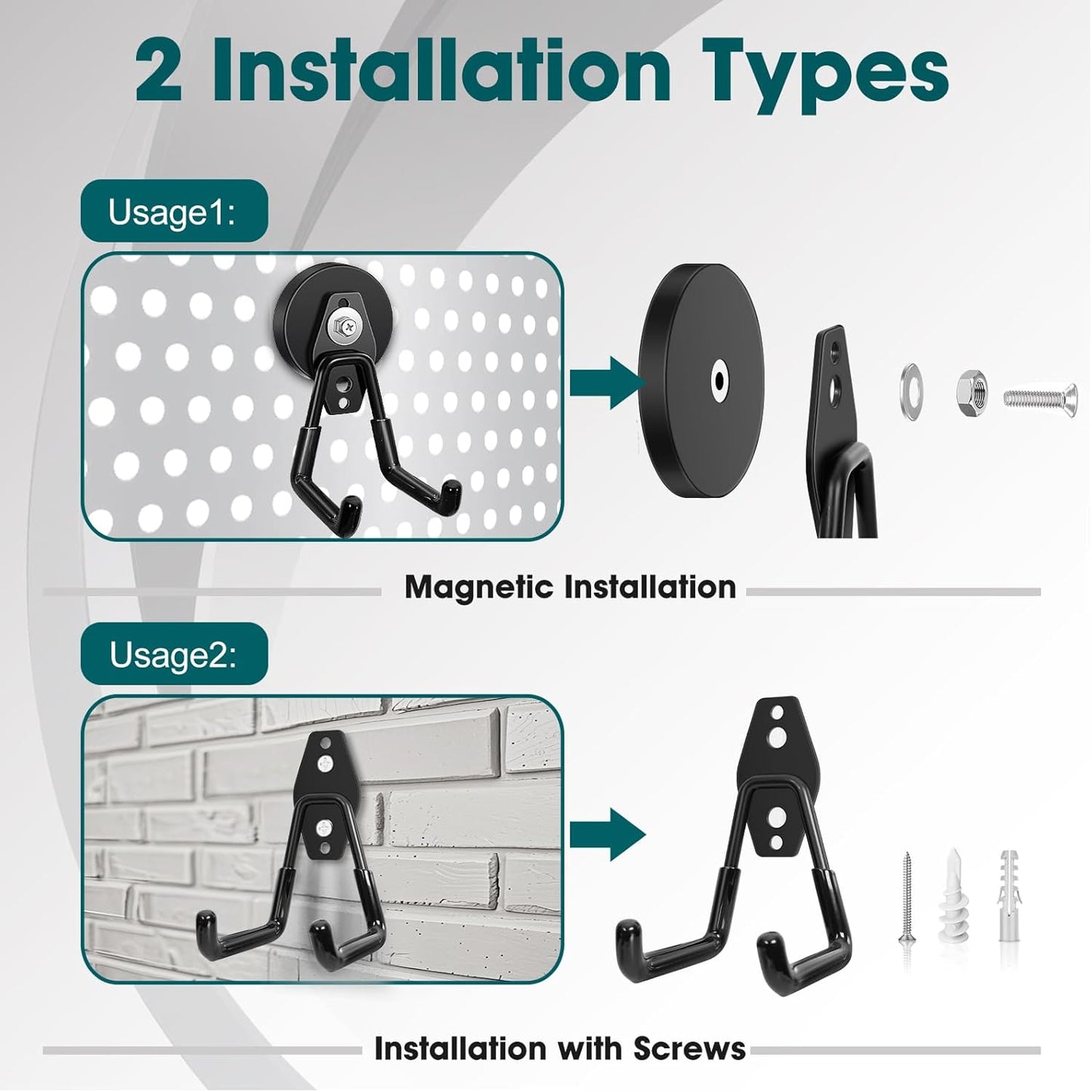 2 Installation Types

Usage1:

Magnetic Installation

Usage2:

Installation with Screws