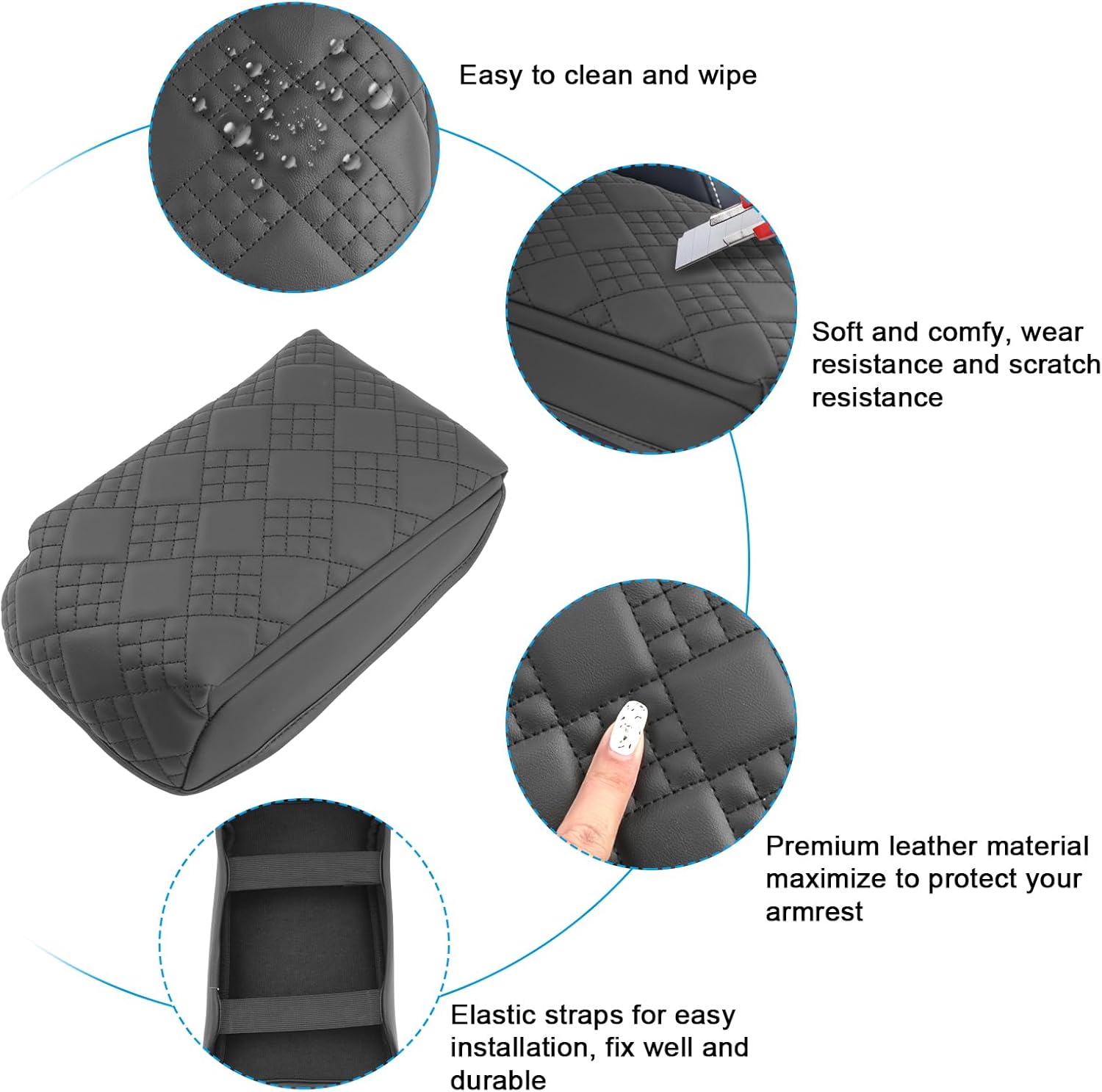 Easy to clean and wipe

Soft and comfy, wear resistance and scratch resistance

Premium leather material maximize to protect your armrest

Elastic straps for easy installation, fix well and durable