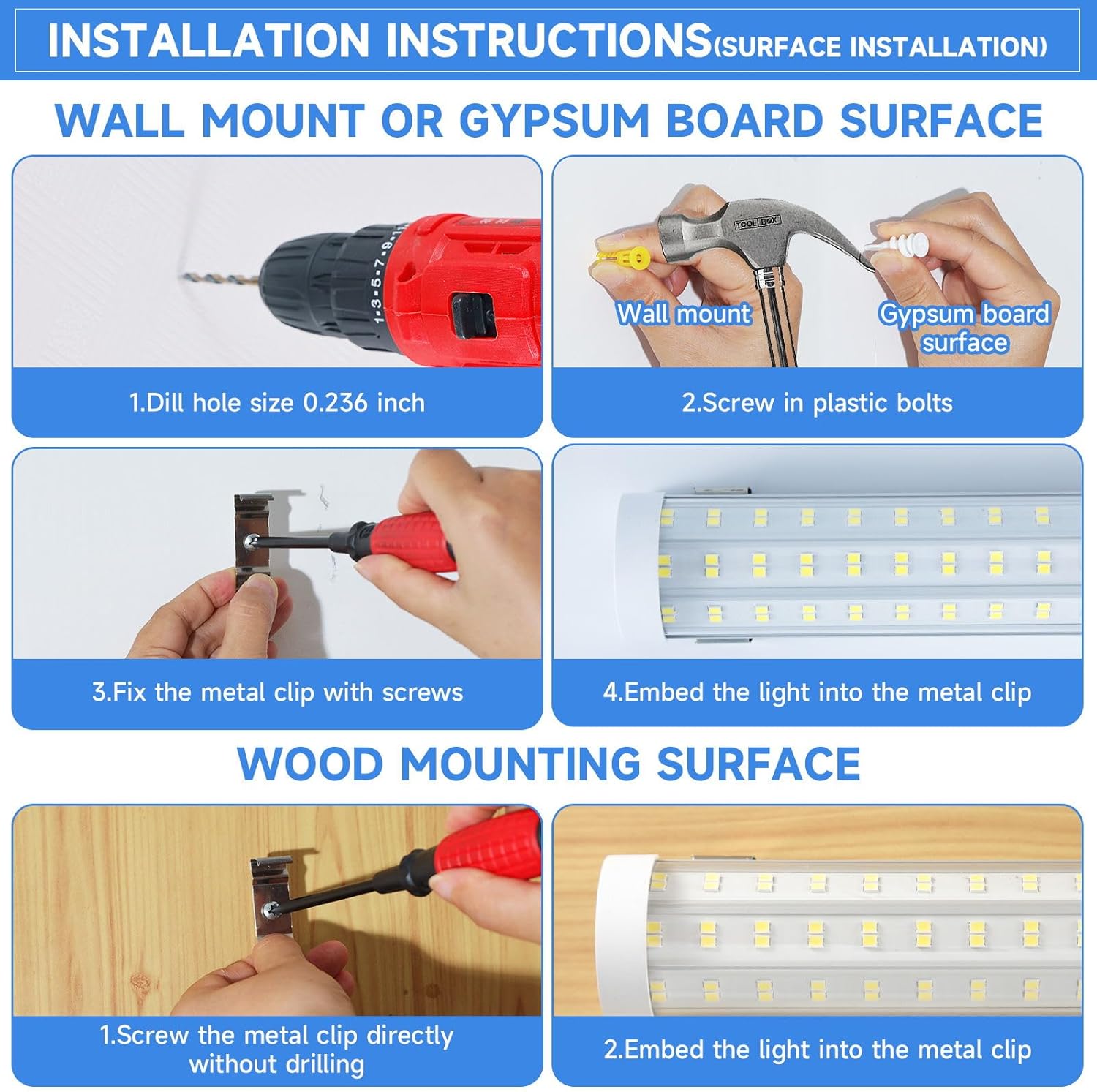 INSTALLATION INSTRUCTIONS(SURFACE INSTALLATION)

WALL MOUNT OR GYPSUM BOARD SURFACE

1·3·5·7·9·11

1.Dill hole size 0.236 inch

TOOL BOX

Wall mount

Gypsum board surface

2.Screw in plastic bolts

3.Fix the metal clip with screws

4.Embed the light into the metal clip

WOOD MOUNTING SURFACE

1.Screw the metal clip directly without drilling

2.Embed the light into the metal clip