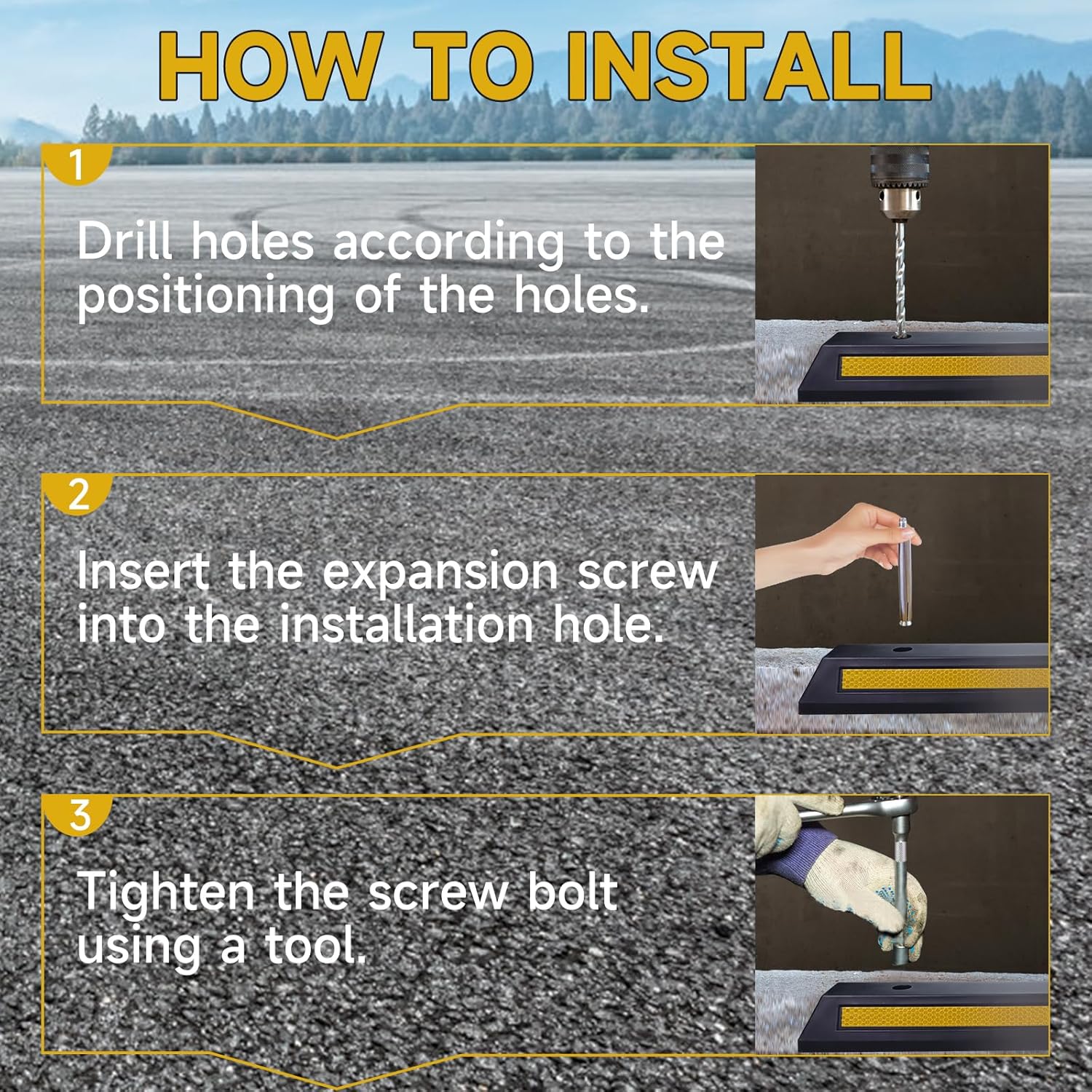 HOW TO INSTALL

1

Drill holes according to the positioning of the holes.

2

Insert the expansion screw into the installation hole.

3

Tighten the screw bolt using a tool.