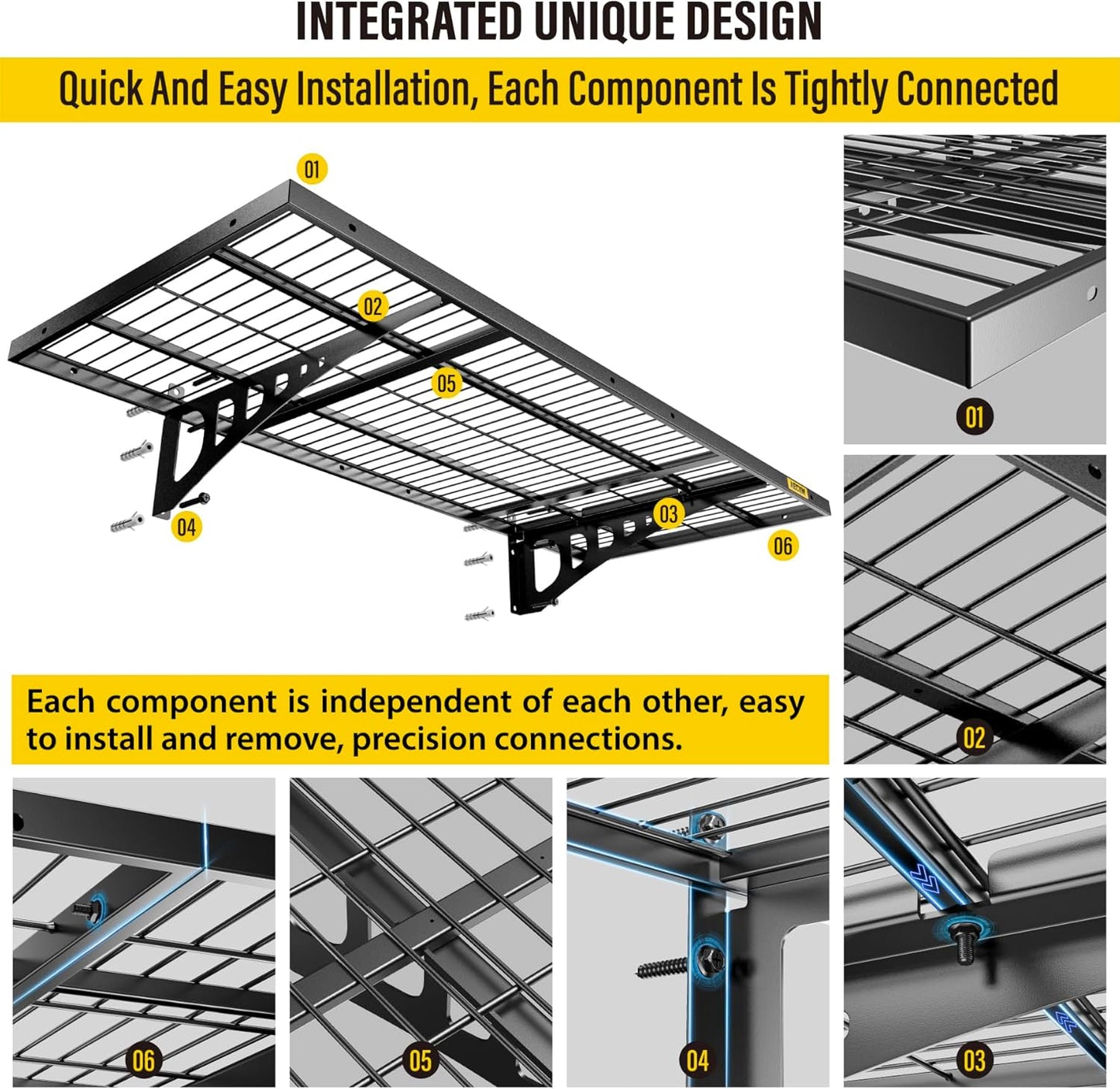 INTEGRATED UNIQUE DESIGN

Quick And Easy Installation, Each Component Is Tightly Connected

01

02

05

04

03

06

01

02

Each component is independent of each other, easy to install and remove, precision connections.

06

05

04

03