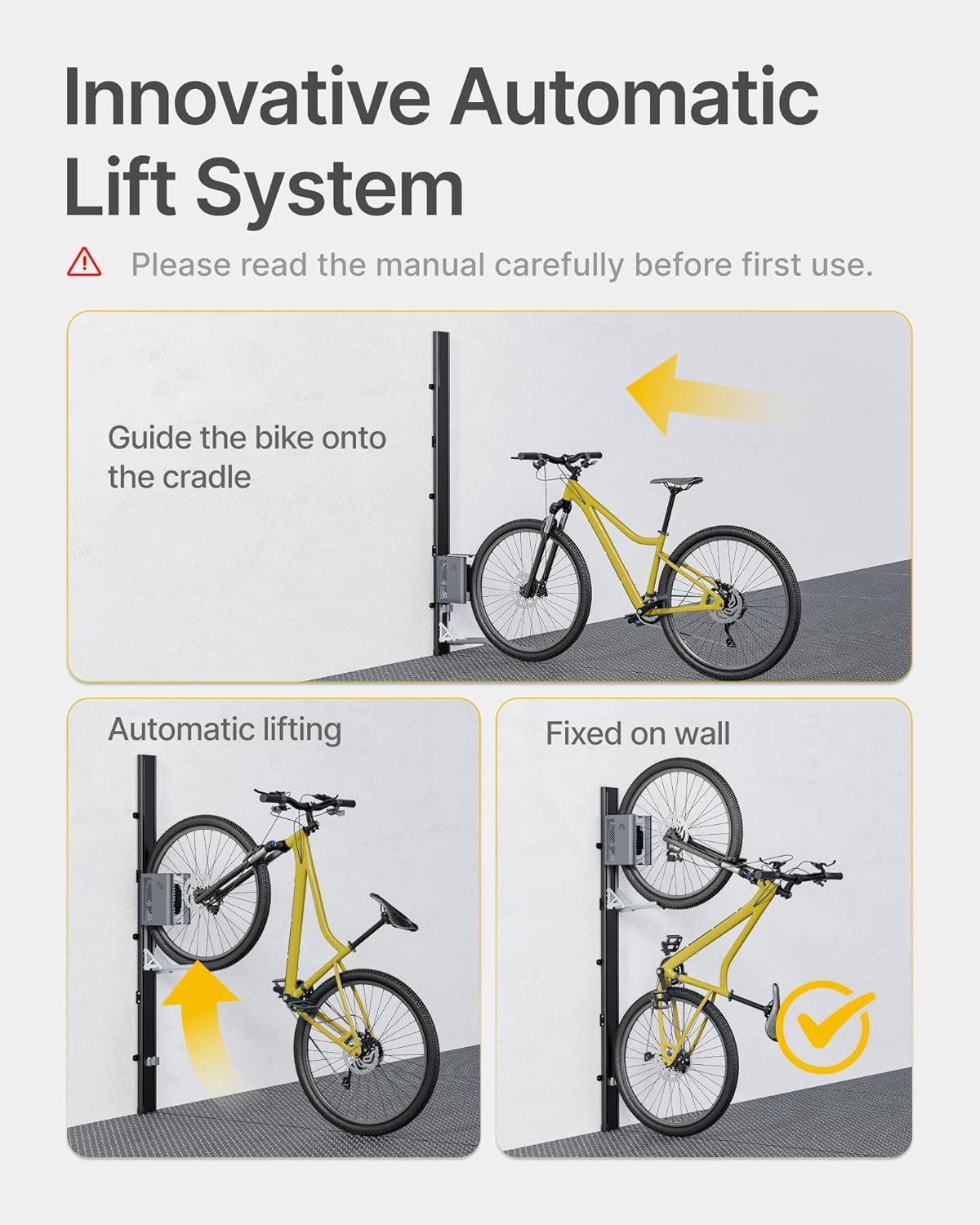 Innovative Automatic Lift System

Please read the manual carefully before first use.

Guide the bike onto the cradle

Automatic lifting

Fixed on wall